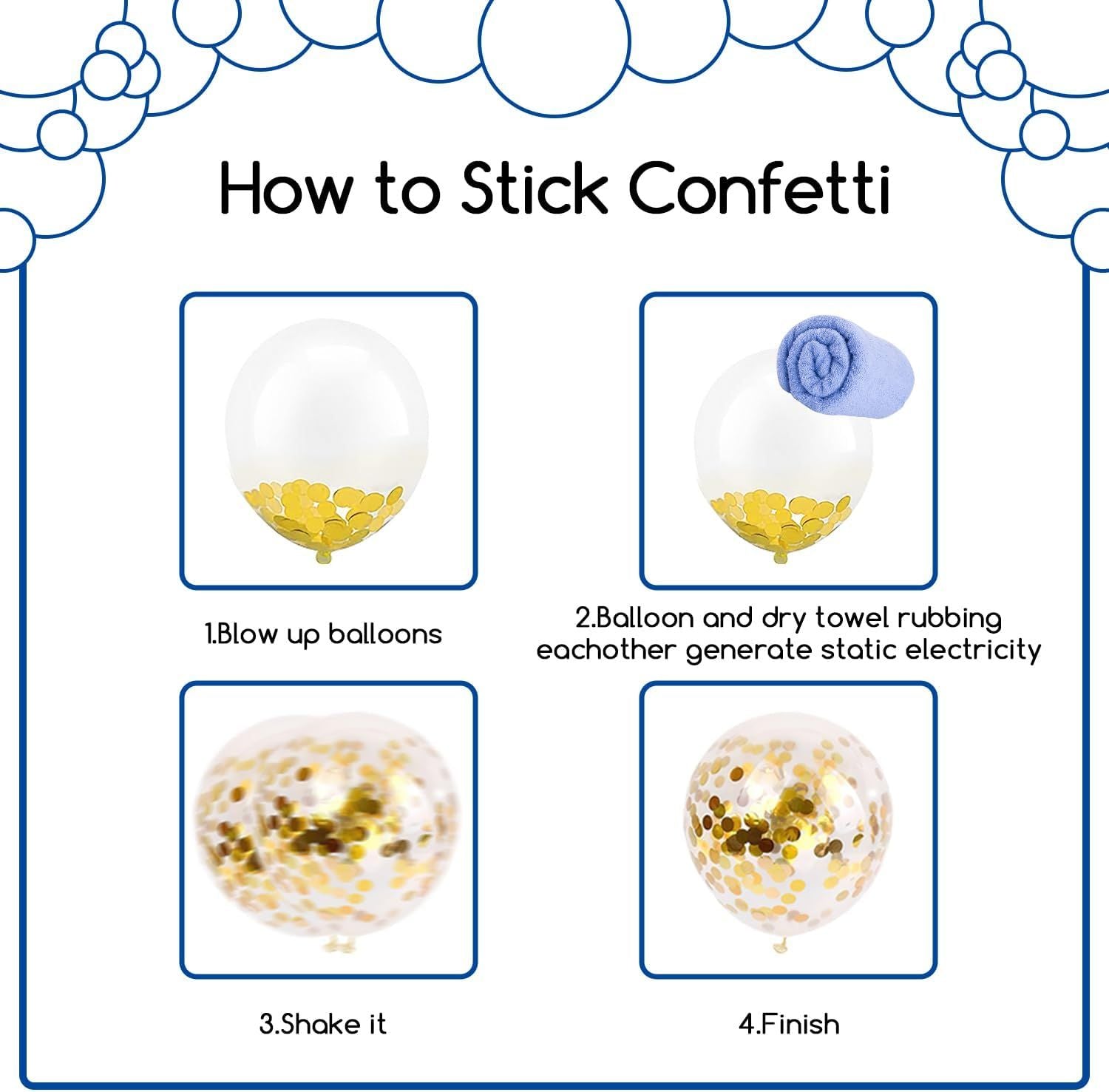 How to Stick Confetti

1.Blow up balloons

2.Balloon and dry towel rubbing eachother generate static electricity

3.Shake it

4.Finish