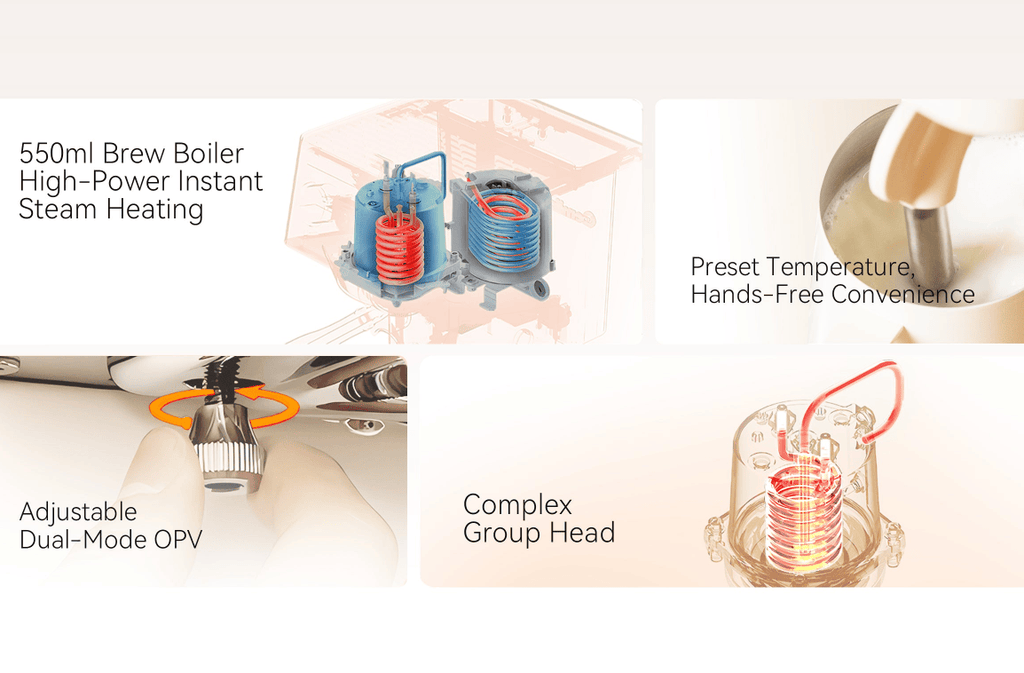 550ml Brew Boiler
High-Power Instant
Steam Heating

Preset Temperature,
Hands-Free Convenience

Adjustable
Dual-Mode OPV

Complex
Group Head