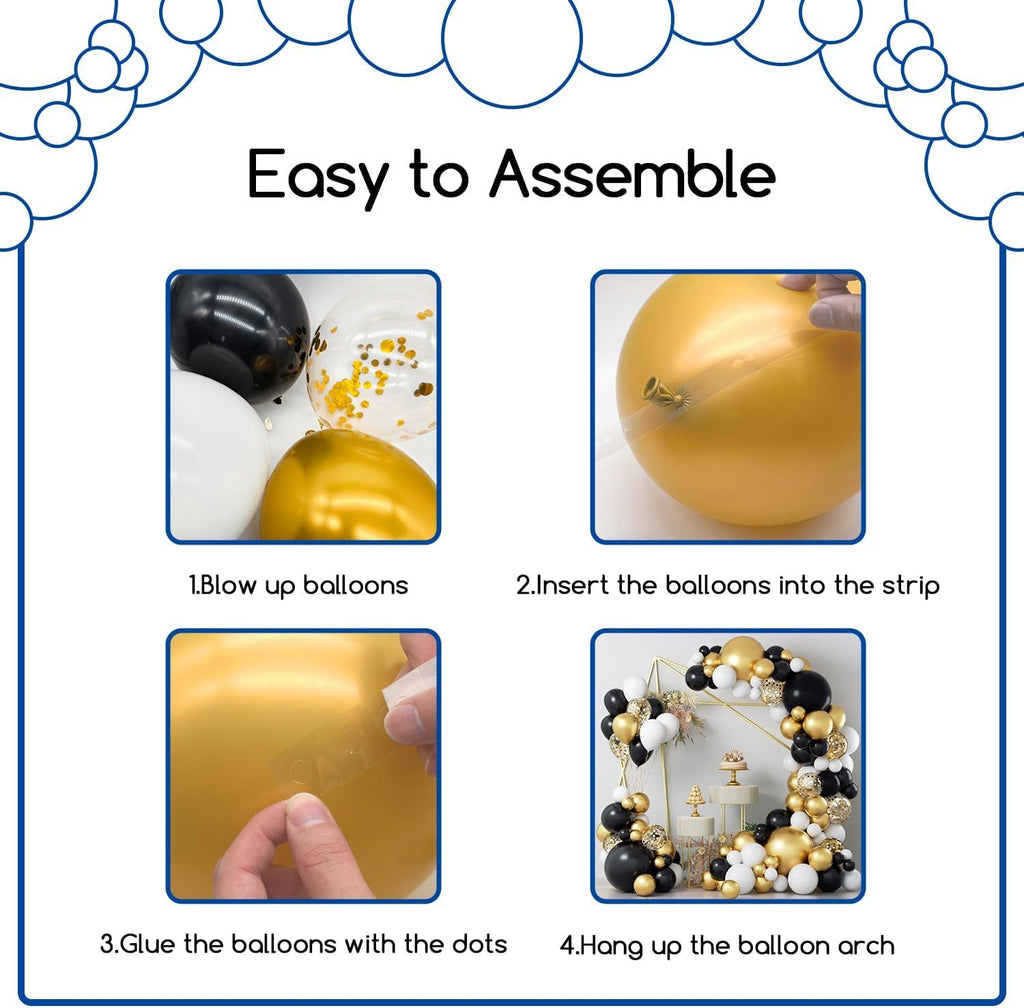 Easy to Assemble

1.Blow up balloons

2.Insert the balloons into the strip

3.Glue the balloons with the dots

4.Hang up the balloon arch