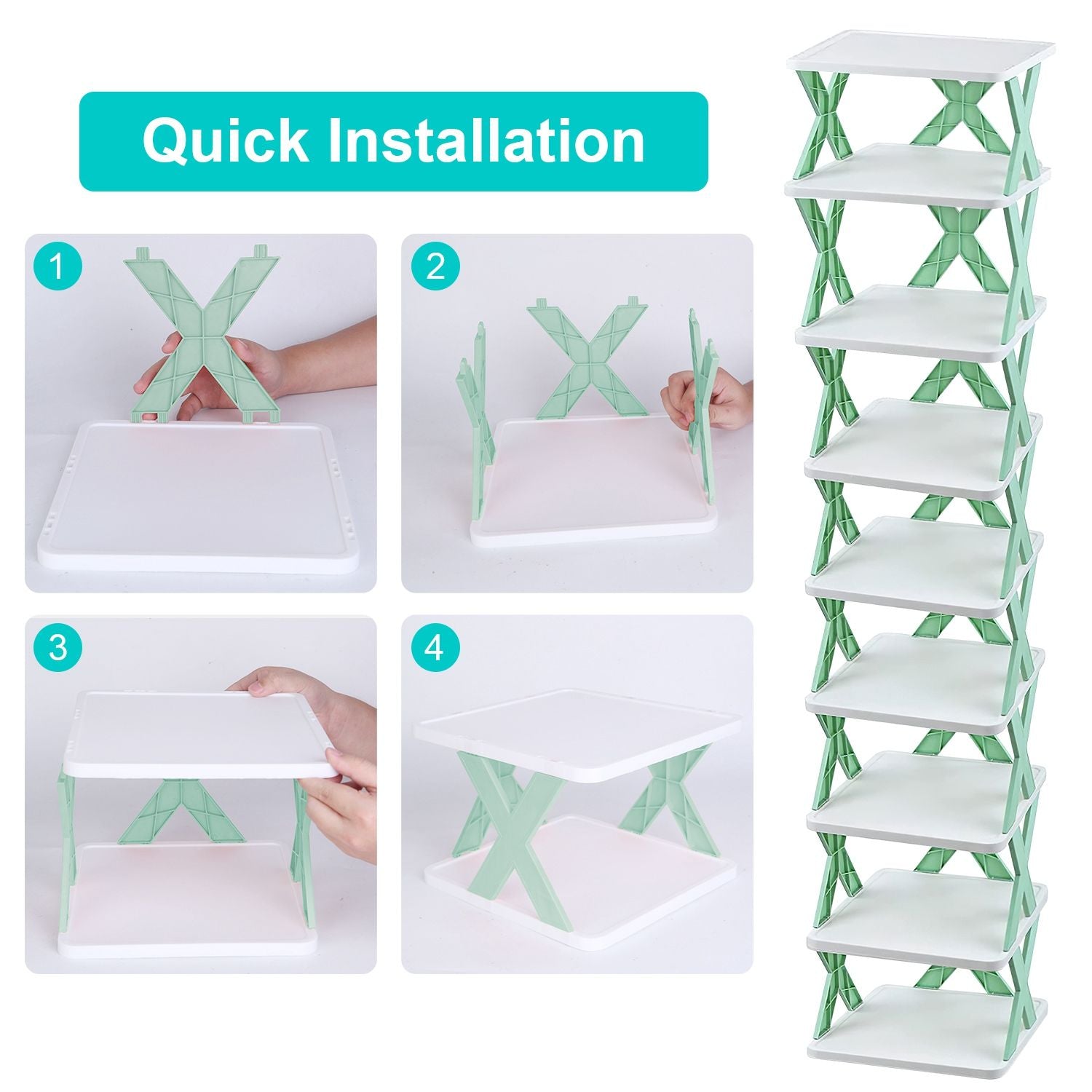 Quick Installation

1

2

3

4