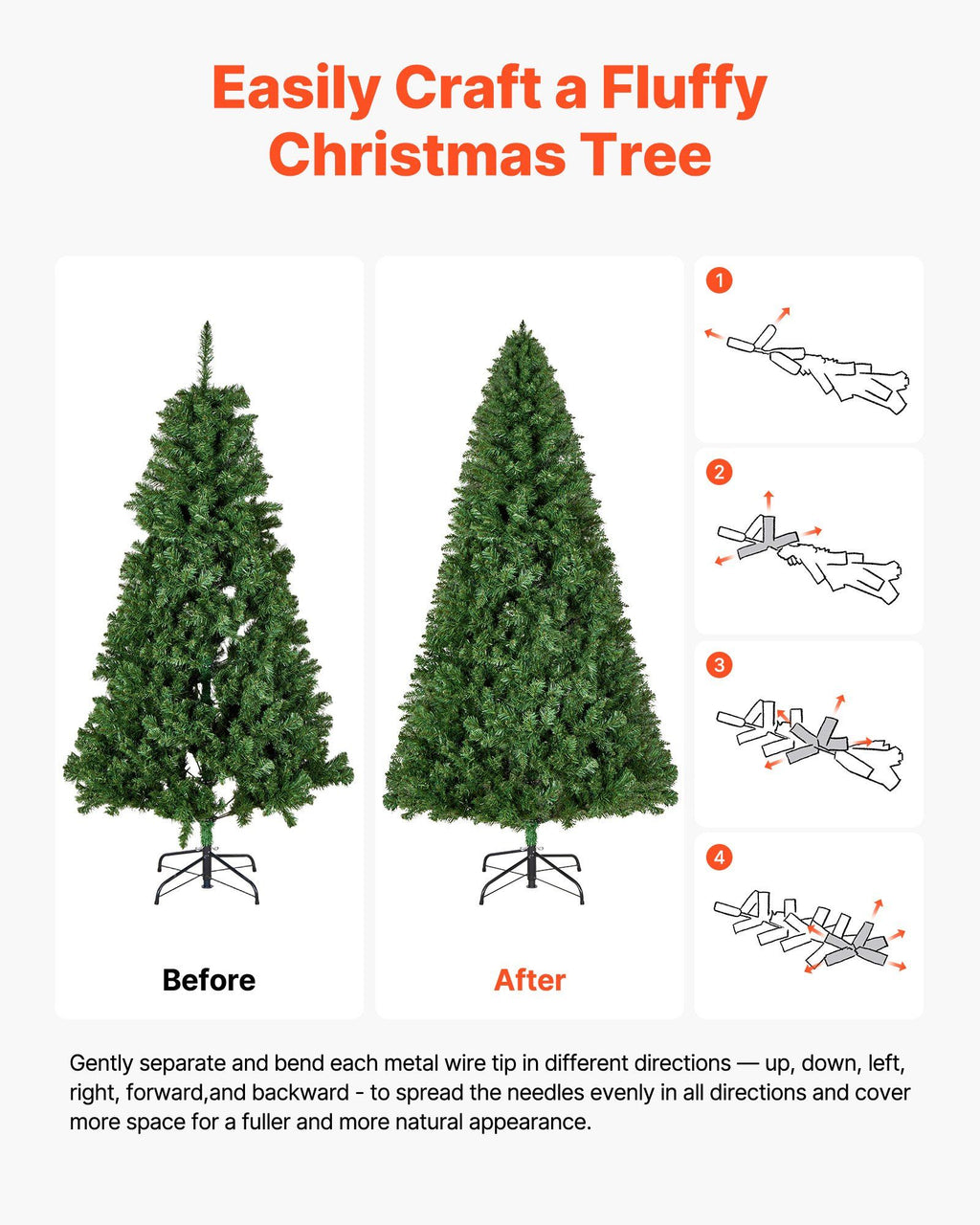 Easily Craft a Fluffy Christmas Tree

Before

After

1

2

3

4

Gently separate and bend each metal wire tip in different directions — up, down, left, right, forward,and backward - to spread the needles evenly in all directions and cover more space for a fuller and more natural appearance.