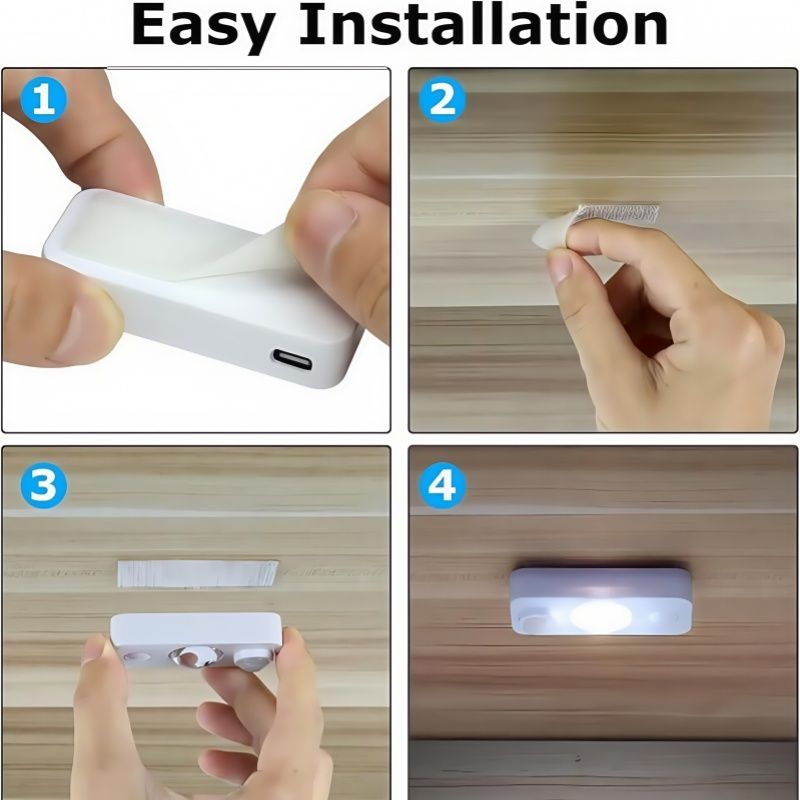 Easy Installation

1

2

3

4